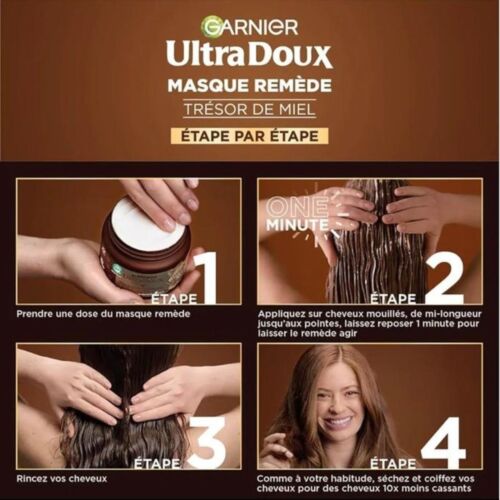 GARNIER
UltraDoux
MASQUE REMÈDE
TRÉSOR DE MIEL
ÉTAPE PAR ÉTAPE

ÉTAPE 1
Prendre une dose du masque remède

ONE MINUTE
ÉTAPE 2
Appliquez sur cheveux mouillés, de mi-longueur jusqu'aux pointes, laissez reposer 1 minute pour laisser le remède agir

ÉTAPE 3
Rincez vos cheveux

ÉTAPE 4
Comme à votre habitude, séchez et coiffez vos cheveux pour des cheveux 10x moins cassants